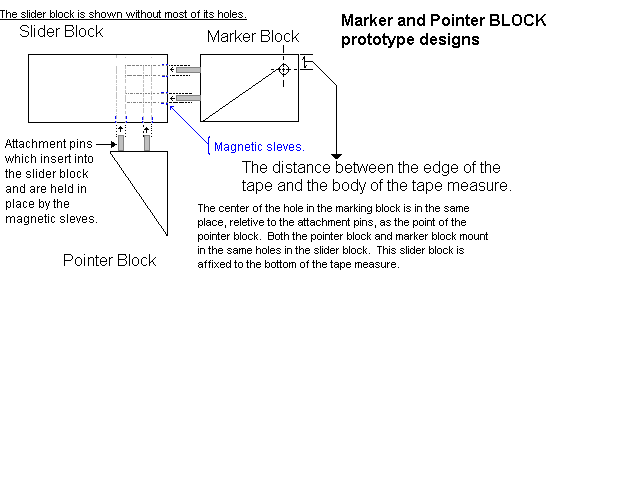 The slider block is shown without most of its holes.

Slider Block

Marker Block

Marker and Pointer BLOCK prototype designs

Attachment pins which insert into the slider block and are held in place by the magnetic sleves.

Magnetic sleves.

The distance between the edge of the tape and the body of the tape measure.

The center of the hole in the marking block is in the same place, reletive to the attachment pins, as the point of the pointer block. Both the pointer block and marker block mount in the same holes in the slider block. This slider block is affixed to the bottom of the tape measure.

Pointer Block